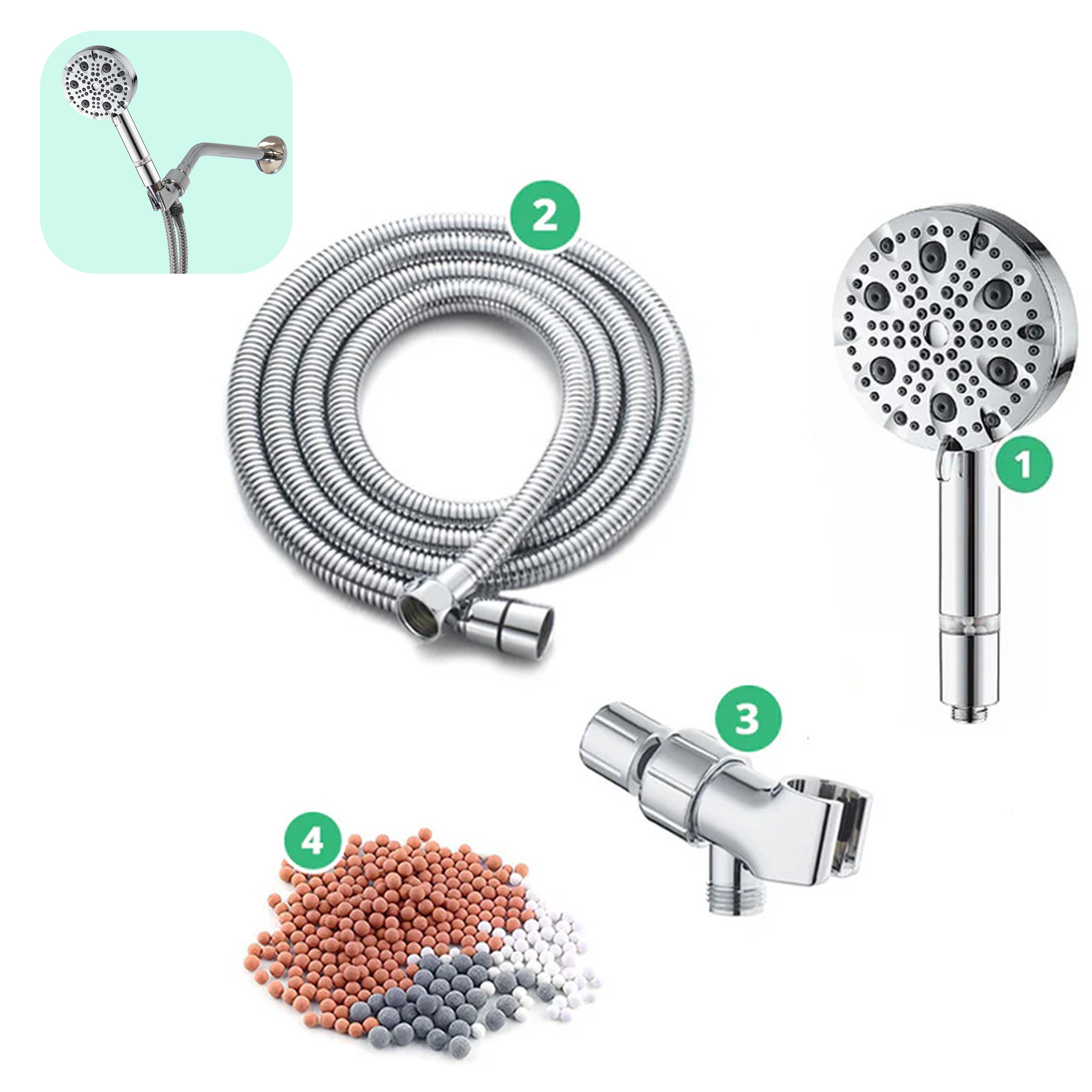 2

1

3

4