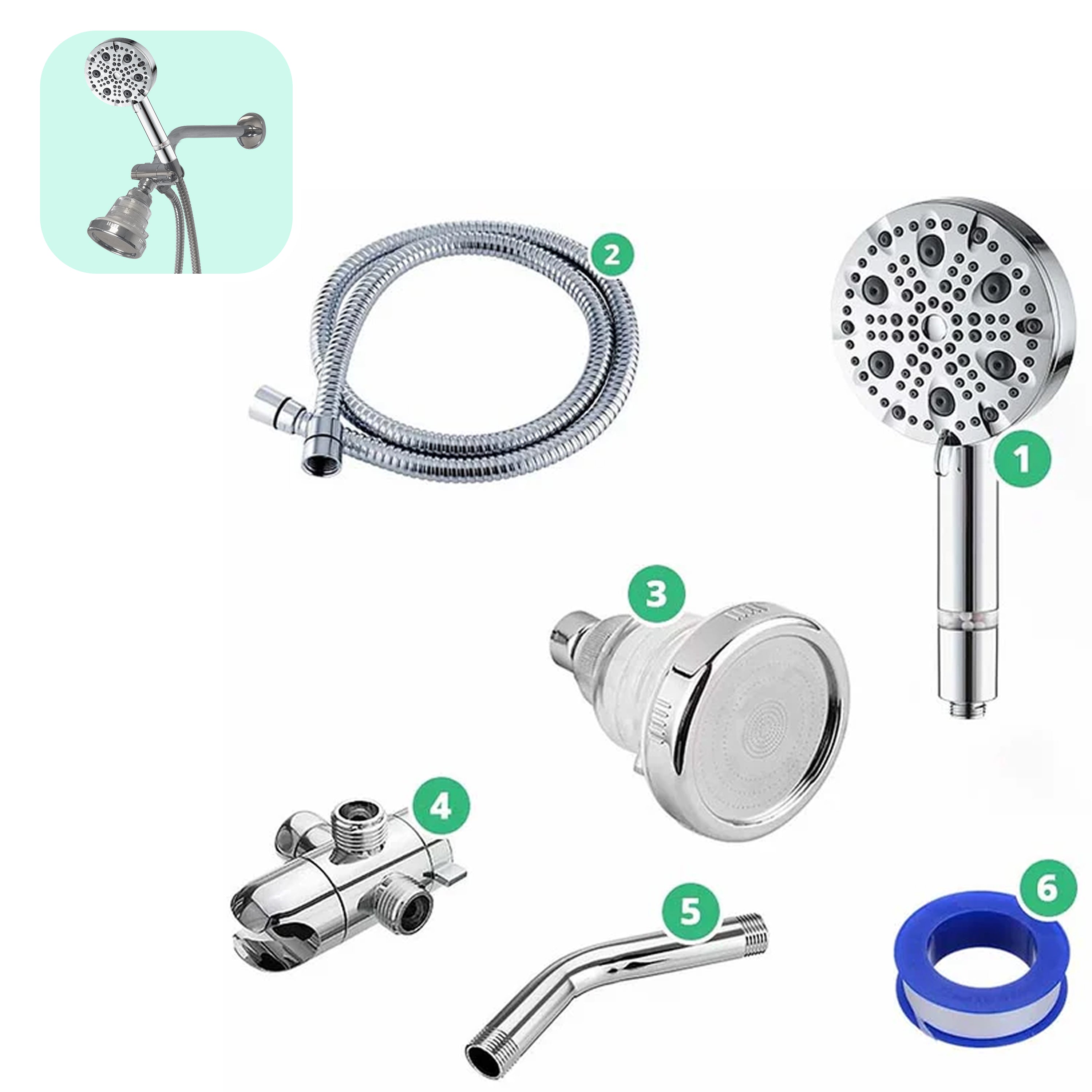 2

1

3

4

5

6